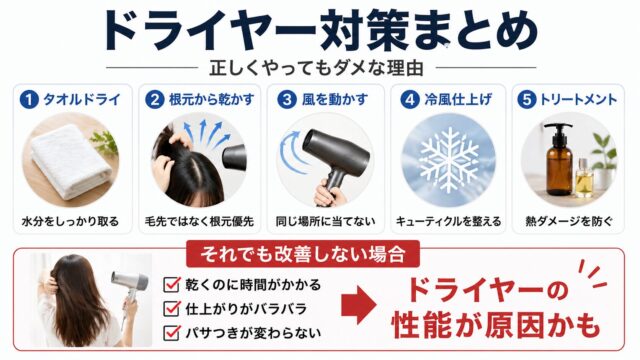 ドライヤー対策まとめ

正しくやってもダメな理由

1 タオルドライ
水分をしっかり取る

2 根元から乾かす
毛先ではなく根元優先

3 風を動かす
同じ場所に当てない

4 冷風仕上げ
キューティクルを整える

5 トリートメント
熱ダメージを防ぐ

それでも改善しない場合

乾くのに時間がかかる
仕上がりがバラバラ
パサつきが変わらない

ドライヤーの性能が原因かも